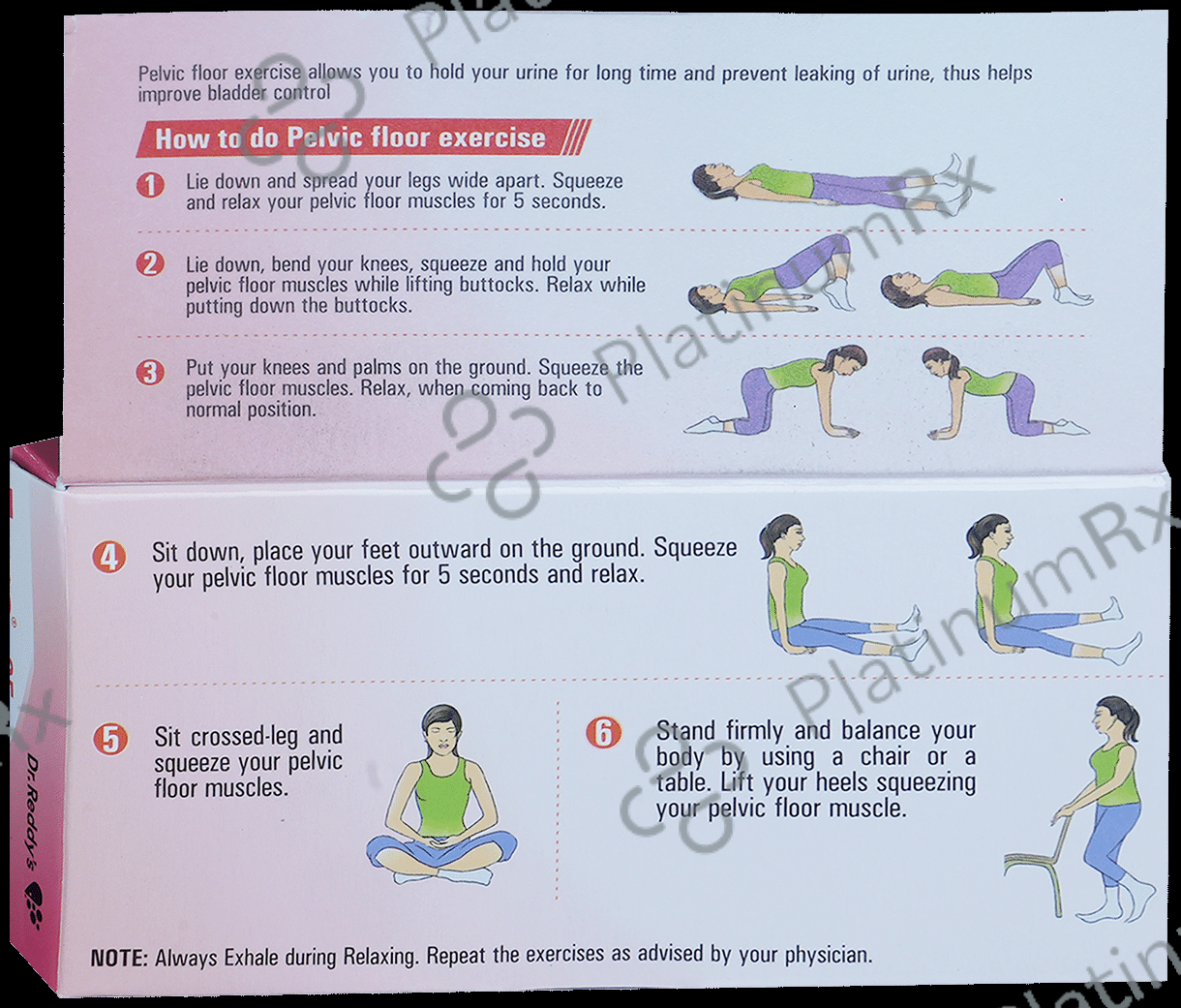 Pelvic floor exercise allows you to hold your urine for long time and prevent leaking of urine, thus helps improve bladder control

How to do Pelvic floor exercise

1 Lie down and spread your legs wide apart. Squeeze and relax your pelvic floor muscles for 5 seconds.

2 Lie down, bend your knees, squeeze and hold your pelvic floor muscles while lifting buttocks. Relax while putting down the buttocks.

3 Put your knees and palms on the ground. Squeeze the pelvic floor muscles. Relax, when coming back to normal position.

4 Sit down, place your feet outward on the ground. Squeeze your pelvic floor muscles for 5 seconds and relax.

5 Sit crossed-leg and squeeze your pelvic floor muscles.

6 Stand firmly and balance your body by using a chair or a table. Lift your heels squeezing your pelvic floor muscle.

NOTE: Always Exhale during Relaxing. Repeat the exercises as advised by your physician.

Dr.Reddy's

PlatinumRx PlatinumRx PlatinumRx